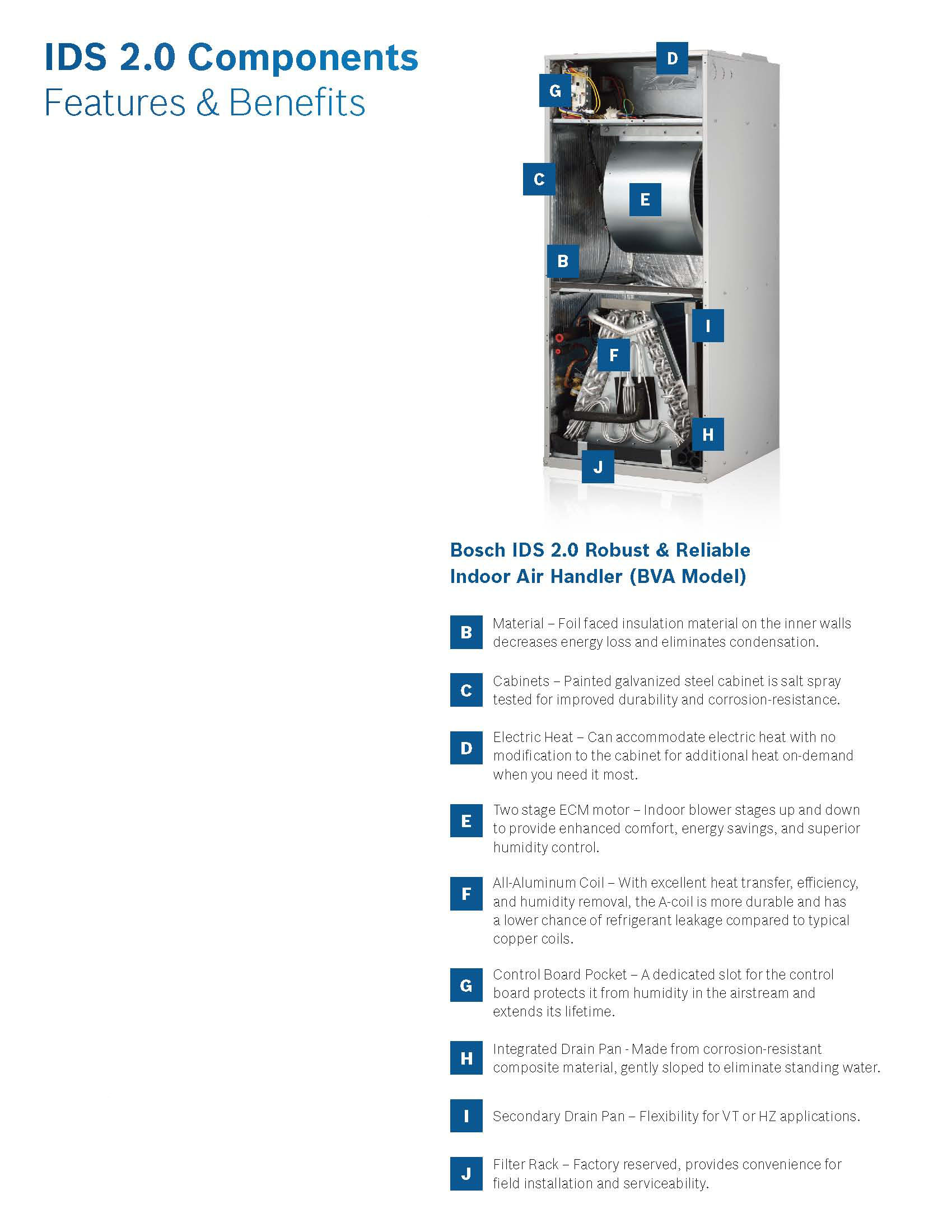 IDS 2.0 Components
Features & Benefits

D
G
C
E
B
I
F
H
J

Bosch IDS 2.0 Robust & Reliable Indoor Air Handler (BVA Model)

B Material – Foil faced insulation material on the inner walls decreases energy loss and eliminates condensation.

C Cabinets – Painted galvanized steel cabinet is salt spray tested for improved durability and corrosion-resistance.

D Electric Heat – Can accommodate electric heat with no modification to the cabinet for additional heat on-demand when you need it most.

E Two stage ECM motor – Indoor blower stages up and down to provide enhanced comfort, energy savings, and superior humidity control.

F All-Aluminum Coil – With excellent heat transfer, efficiency, and humidity removal, the A-coil is more durable and has a lower chance of refrigerant leakage compared to typical copper coils.

G Control Board Pocket – A dedicated slot for the control board protects it from humidity in the airstream and extends its lifetime.

H Integrated Drain Pan - Made from corrosion-resistant composite material, gently sloped to eliminate standing water.

I Secondary Drain Pan – Flexibility for VT or HZ applications.

J Filter Rack – Factory reserved, provides convenience for field installation and serviceability.